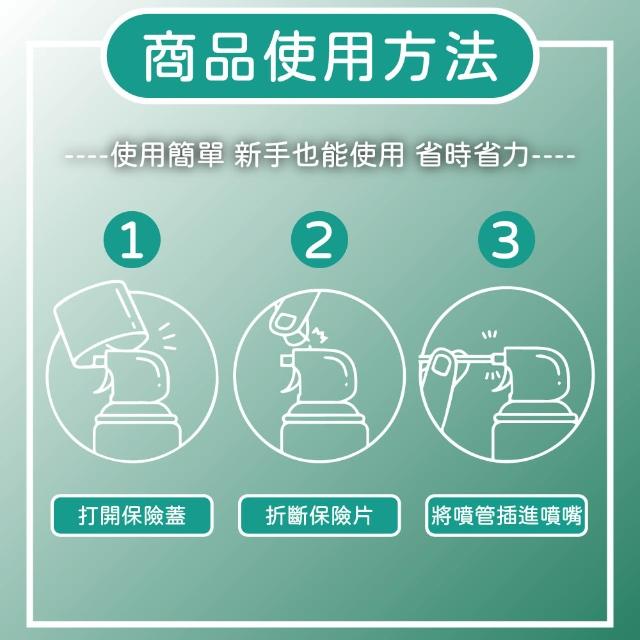 商品使用方法

----使用簡單 新手也能使用 省時省力----

1

2

3

打開保險蓋

折斷保險片

將噴管插進噴嘴