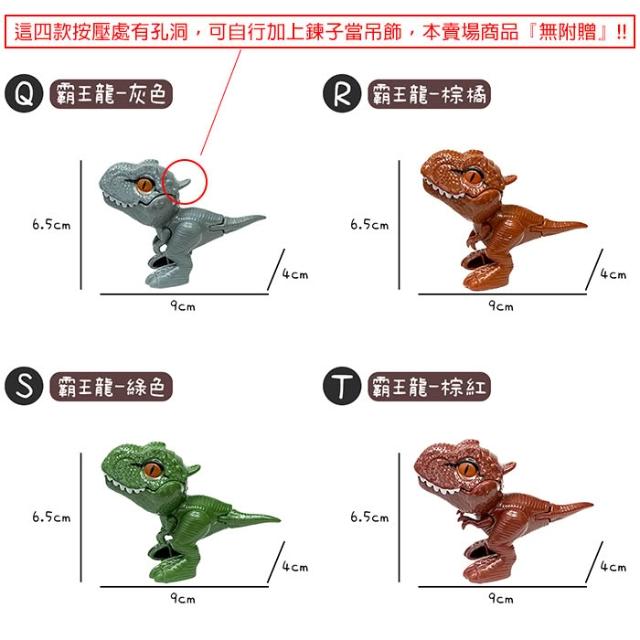 這四款按壓處有孔洞，可自行加上鍊子當吊飾，本賣場商品『無附贈』!!

Q 霸王龍-灰色

6.5cm

4cm

9cm

R 霸王龍-棕橘

6.5cm

4cm

9cm

S 霸王龍-綠色

6.5cm

4cm

9cm

T 霸王龍-棕紅

6.5cm

4cm

9cm