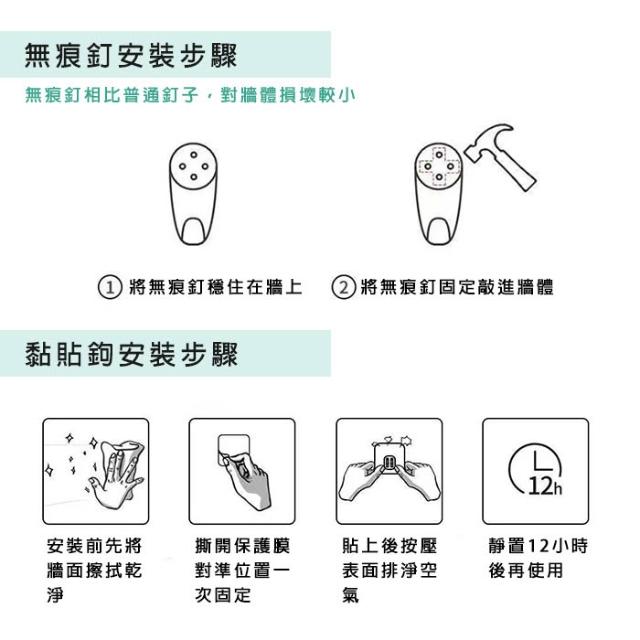 無痕釘安裝步驟

無痕釘相比普通釘子，對牆體損壞較小

① 將無痕釘穩住在牆上

② 將無痕釘固定敲進牆體

黏貼鉤安裝步驟

12h

安裝前先將牆面擦拭乾淨

撕開保護膜對準位置一次固定

貼上後按壓表面排淨空氣

靜置12小時後再使用