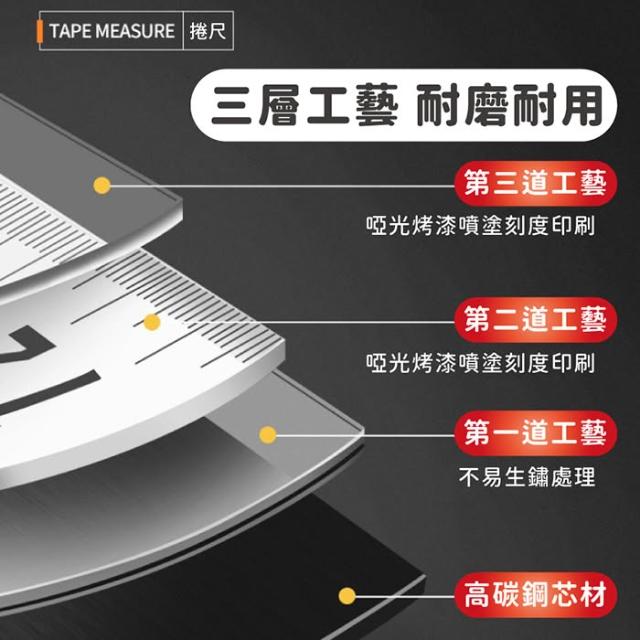 TAPE MEASURE 捲尺

三層工藝 耐磨耐用

第三道工藝
啞光烤漆噴塗刻度印刷

第二道工藝
啞光烤漆噴塗刻度印刷

第一道工藝
不易生鏽處理

高碳鋼芯材