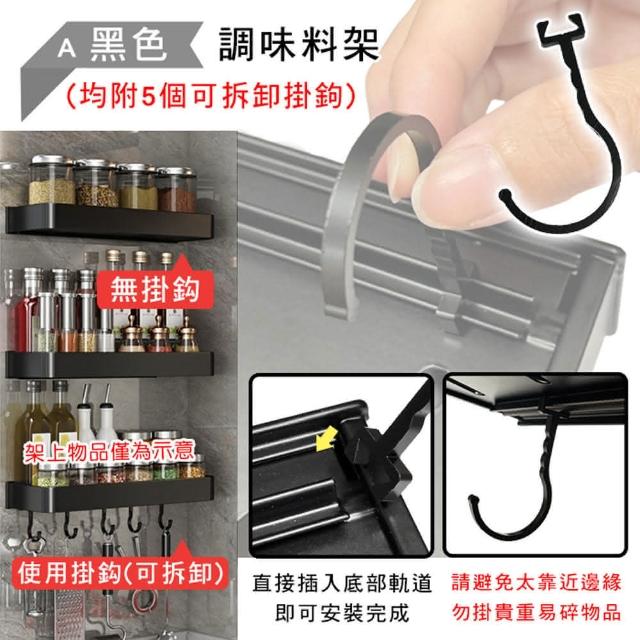 A 黑色 調味料架
(均附5個可拆卸掛鉤)

無掛鉤

架上物品僅為示意

使用掛鉤(可拆卸)

直接插入底部軌道
即可安裝完成

請避免太靠近邊緣
勿掛貴重易碎物品