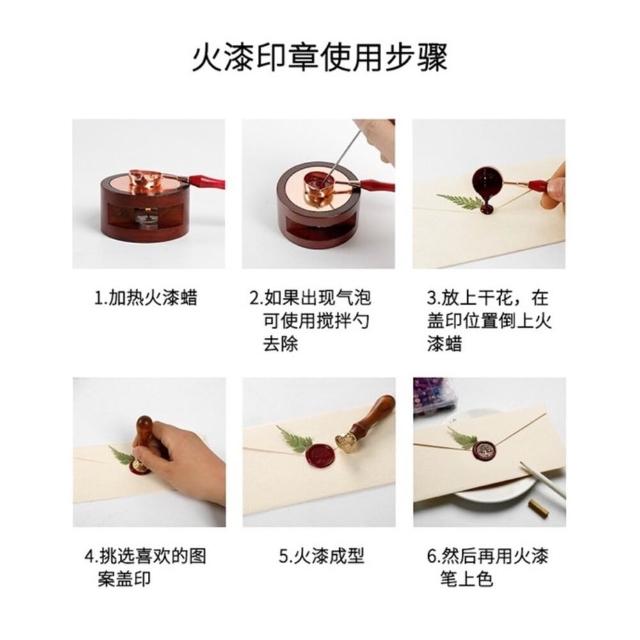 火漆印章使用步骤

1.加热火漆蜡

2.如果出现气泡可使用搅拌勺去除

3.放上干花，在盖印位置倒上火漆蜡

4.挑选喜欢的图案盖印

5.火漆成型

6.然后再用火漆笔上色