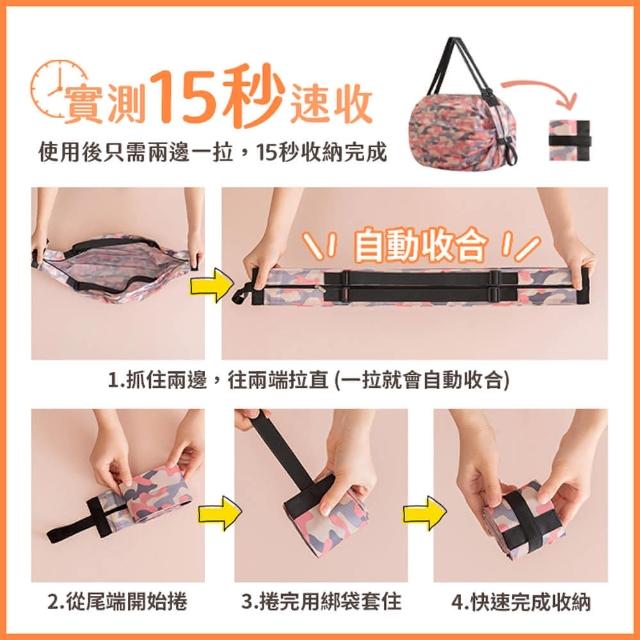 實測15秒速收
使用後只需兩邊一拉，15秒收納完成

自動收合

1.抓住兩邊，往兩端拉直 (一拉就會自動收合)

2.從尾端開始捲

3.捲完用綁袋套住

4.快速完成收納