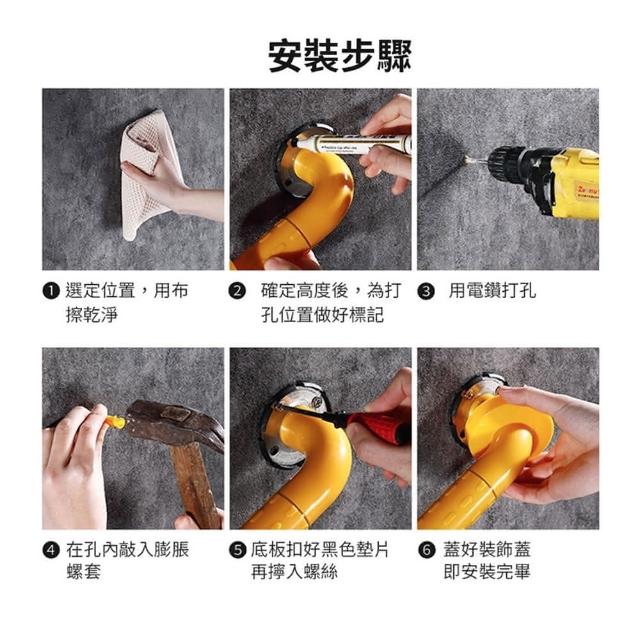 安裝步驟

❶ 選定位置，用布擦乾淨

❷ 確定高度後，為打孔位置做好標記

❸ 用電鑽打孔

❹ 在孔內敲入膨脹螺套

❺ 底板扣好黑色墊片再擰入螺絲

❻ 蓋好裝飾蓋即安裝完畢