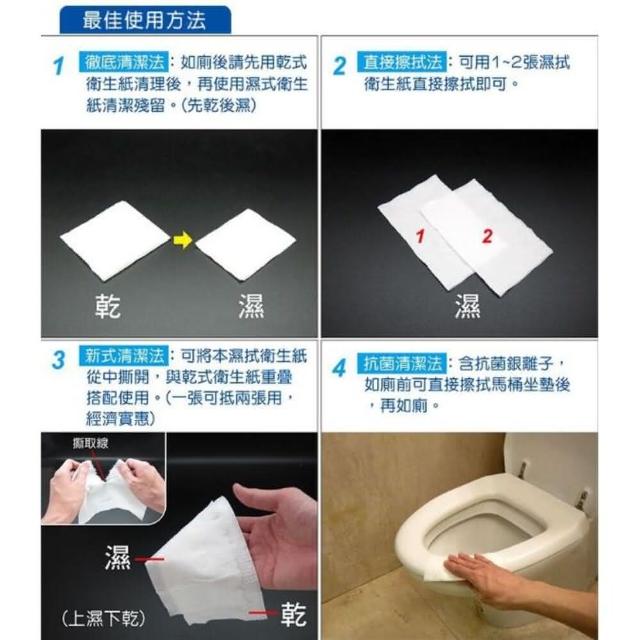 最佳使用方法

1 徹底清潔法：如廁後請先用乾式衛生紙清理後，再使用濕式衛生紙清潔殘留。(先乾後濕)

乾 濕

2 直接擦拭法：可用1~2張濕拭衛生紙直接擦拭即可。

1 2

濕

3 新式清潔法：可將本濕拭衛生紙從中撕開，與乾式衛生紙重疊搭配使用。(一張可抵兩張用，經濟實惠)

撕取線

濕

乾

(上濕下乾)

4 抗菌清潔法：含抗菌銀離子，如廁前可直接擦拭馬桶坐墊後，再如廁。