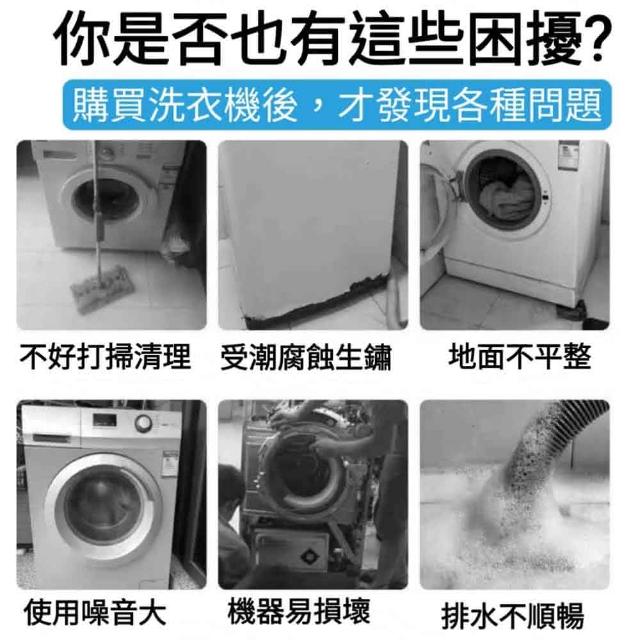 你是否也有這些困擾?

購買洗衣機後，才發現各種問題

不好打掃清理

受潮腐蝕生鏽

地面不平整

使用噪音大

機器易損壞

排水不順暢