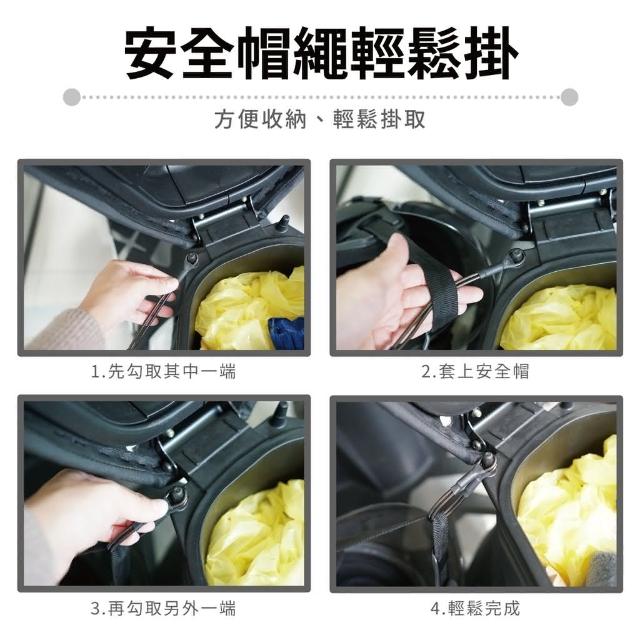 安全帽繩輕鬆掛

方便收納、輕鬆掛取

1.先勾取其中一端

2.套上安全帽

3.再勾取另外一端

4.輕鬆完成