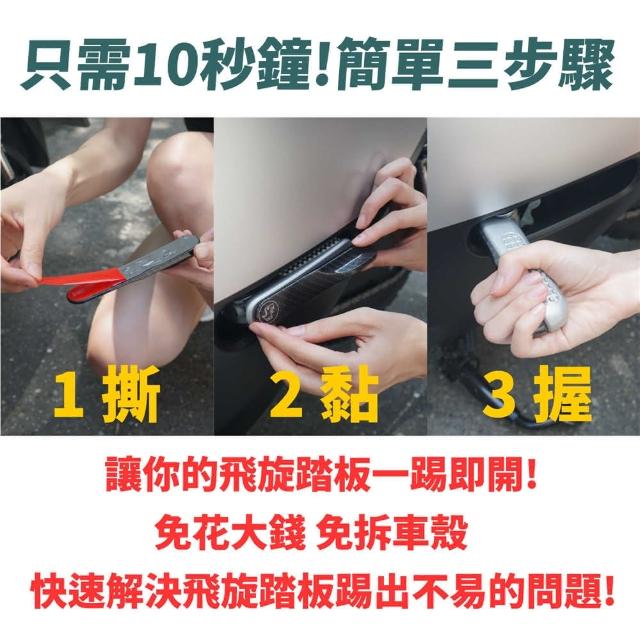 只需10秒鐘!簡單三步驟

1 撕

2 黏

3 握

讓你的飛旋踏板一踢即開!

免花大錢 免拆車殼

快速解決飛旋踏板踢出不易的問題!