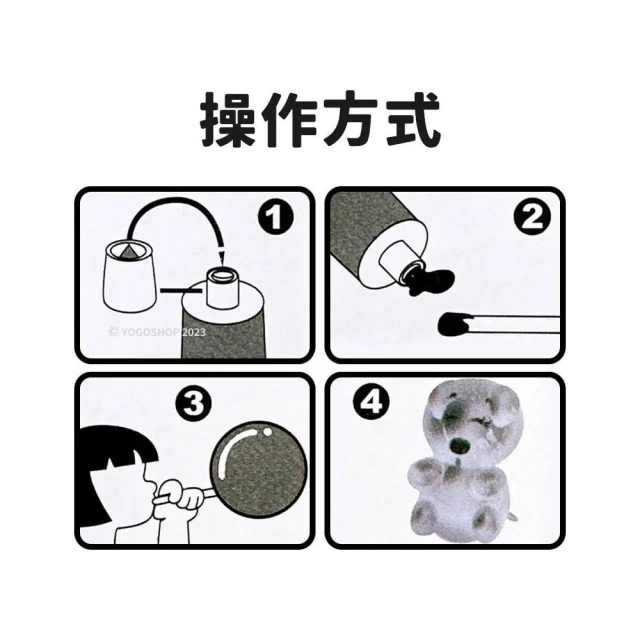 操作方式

1

© YOGOSHOP 2023

2

3

4