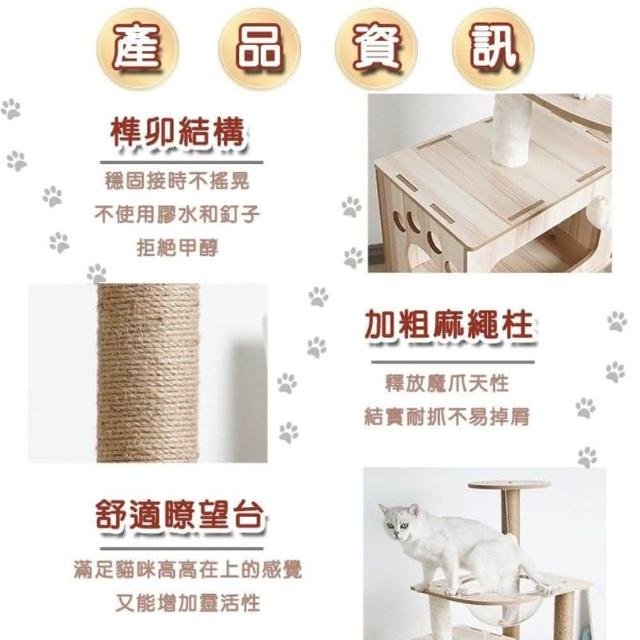 產 品 資 訊

榫卯結構

穩固接時不搖晃
不使用膠水和釘子
拒絕甲醇

加粗麻繩柱

釋放魔爪天性
結實耐抓不易掉屑

舒適瞭望台

滿足貓咪高高在上的感覺
又能增加靈活性