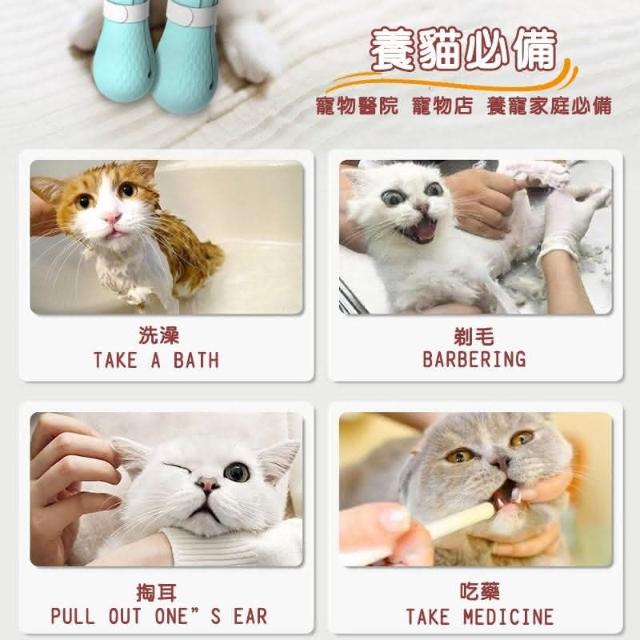 養貓必備

寵物醫院 寵物店 養寵家庭必備

洗澡
TAKE A BATH

剃毛
BARBERING

掏耳
PULL OUT ONE" S EAR

吃藥
TAKE MEDICINE