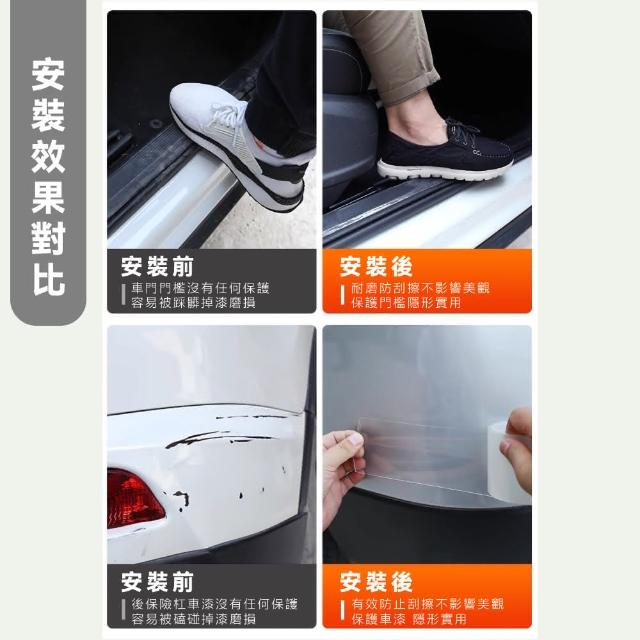 安裝效果對比

安裝前
車門門檻沒有任何保護
容易被踩髒掉漆磨損

安裝後
耐磨防刮擦不影響美觀
保護門檻隱形實用

安裝前
後保險杠車漆沒有任何保護
容易被磕碰掉漆磨損

安裝後
有效防止刮擦不影響美觀
保護車漆 隱形實用