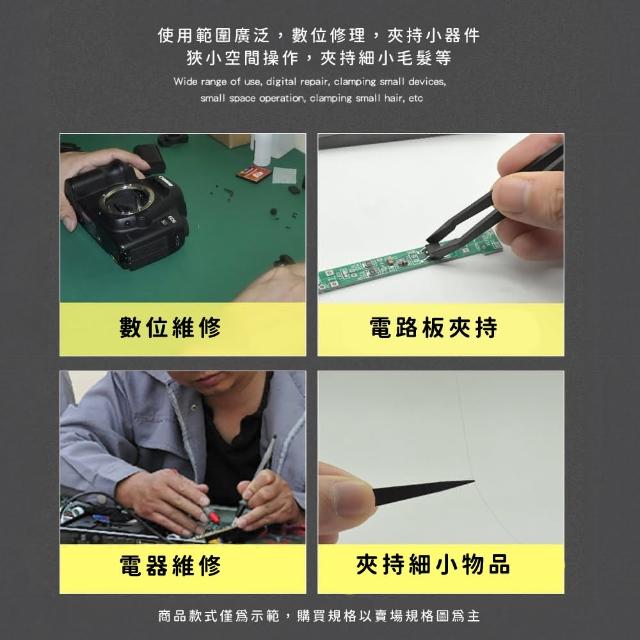 使用範圍廣泛，數位修理，夾持小器件
狹小空間操作，夾持細小毛髮等

Wide range of use, digital repair, clamping small devices, small space operation, clamping small hair, etc

數位維修

電路板夾持

電器維修

夾持細小物品

商品款式僅爲示範，購買規格以賣場規格圖爲主