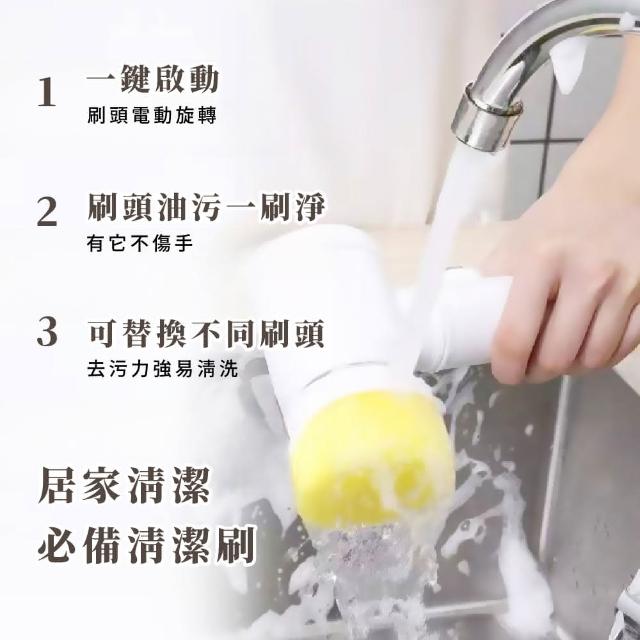 1 一鍵啟動
刷頭電動旋轉

2 刷頭油污一刷淨
有它不傷手

3 可替換不同刷頭
去污力強易清洗

居家清潔
必備清潔刷