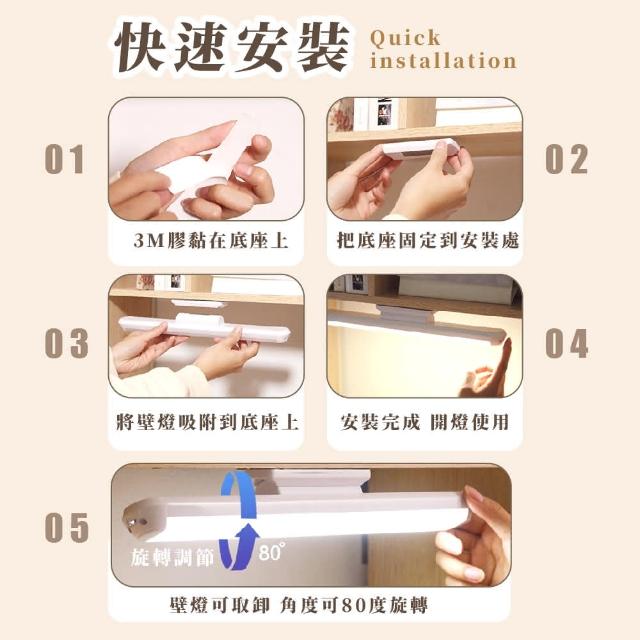 快速安裝 Quick installation

01

3M膠黏在底座上

02

把底座固定到安裝處

03

將壁燈吸附到底座上

04

安裝完成 開燈使用

05

旋轉調節 80°

壁燈可取卸 角度可80度旋轉