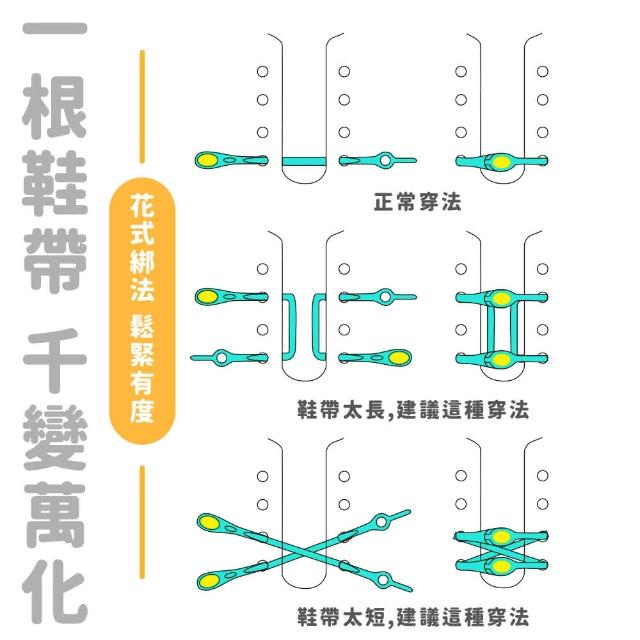 一根鞋帶 千變萬化

花式綁法 鬆緊有度

正常穿法

鞋帶太長,建議這種穿法

鞋帶太短,建議這種穿法