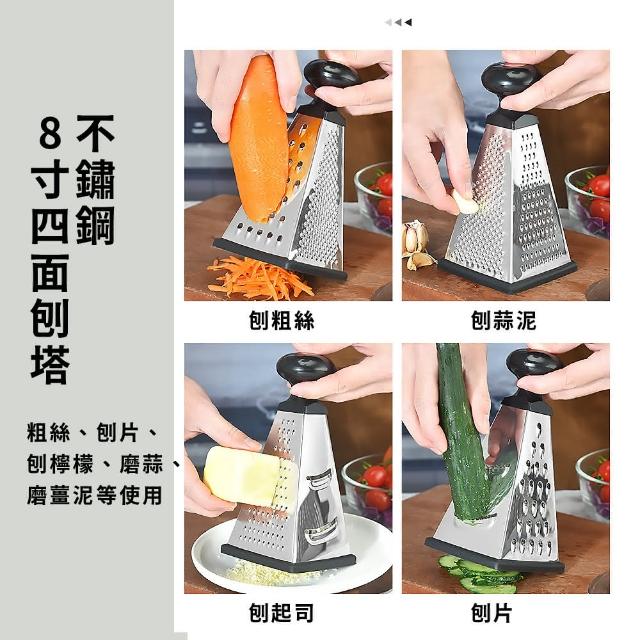 不鏽鋼

8寸四面刨塔

粗絲、刨片、刨檸檬、磨蒜、磨薑泥等使用

刨粗絲

刨蒜泥

刨起司

刨片