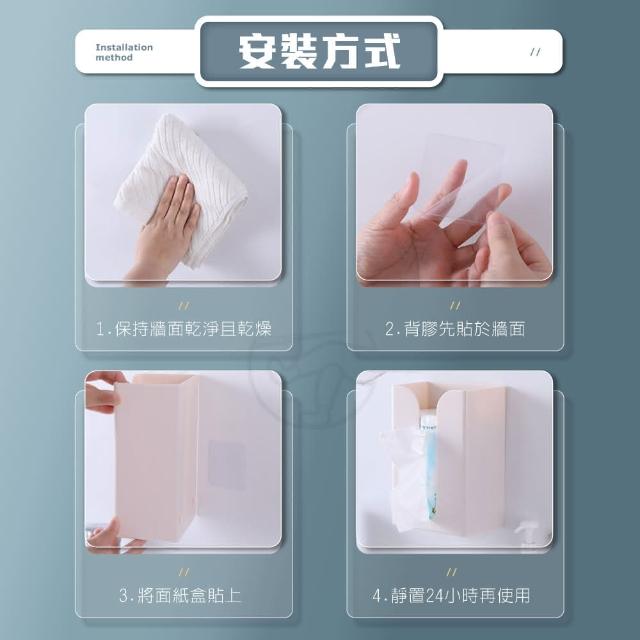 Installation method

安裝方式

//

//

1.保持牆面乾淨且乾燥

//

2.背膠先貼於牆面

//

3.將面紙盒貼上

//

4.靜置24小時再使用