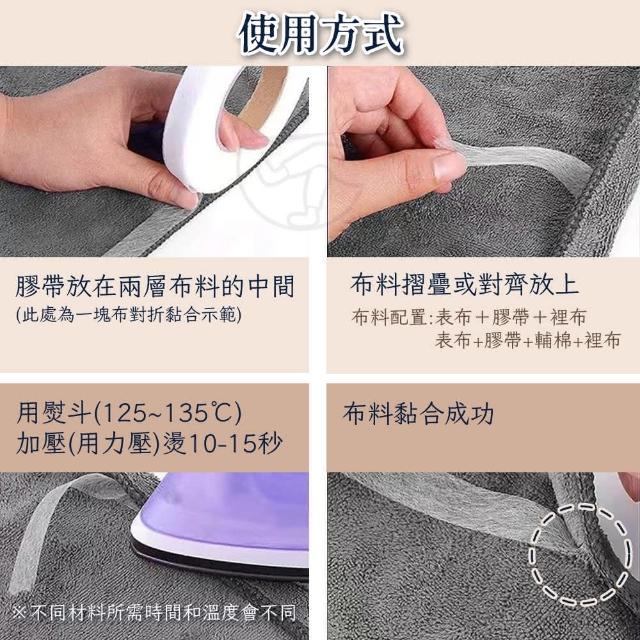 使用方式

膠帶放在兩層布料的中間
(此處為一塊布對折黏合示範)

布料摺疊或對齊放上
布料配置:表布＋膠帶＋裡布
表布+膠帶+輔棉+裡布

用熨斗(125~135℃)
加壓(用力壓)燙10-15秒

布料黏合成功

※不同材料所需時間和溫度會不同