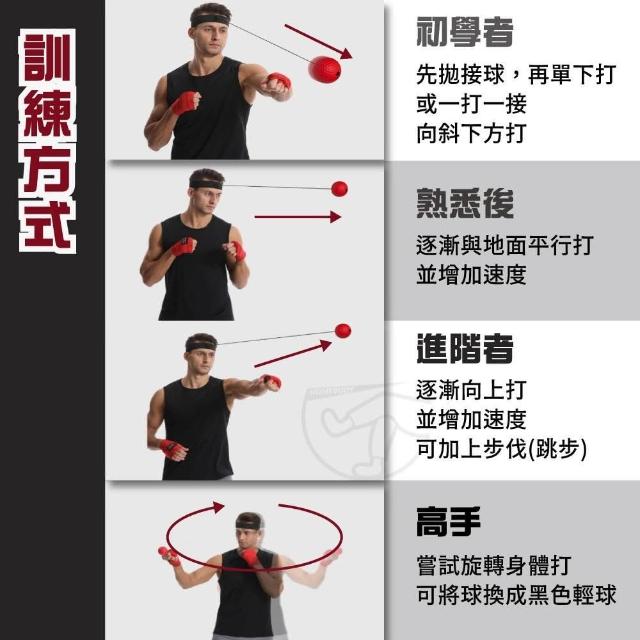 訓練方式

初學者

先拋接球，再單下打
或一打一接
向斜下方打

熟悉後

逐漸與地面平行打
並增加速度

進階者

逐漸向上打
並增加速度
可加上步伐(跳步)

高手

嘗試旋轉身體打
可將球換成黑色輕球