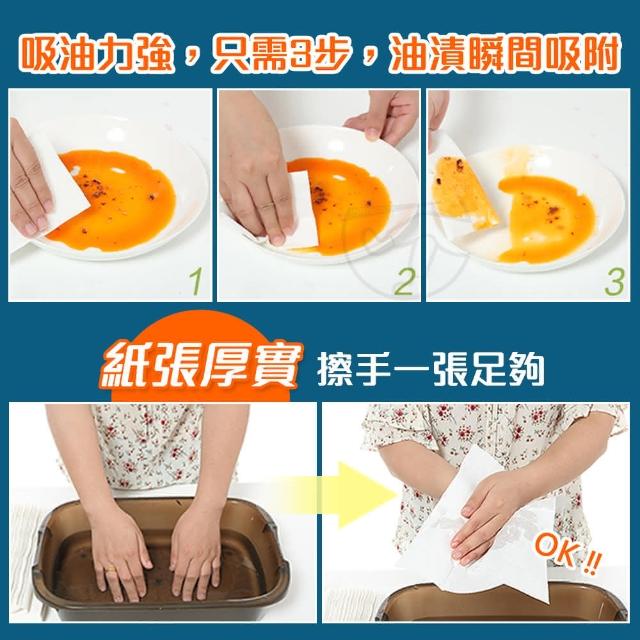 吸油力強，只需3步，油漬瞬間吸附

1

2

3

紙張厚實 擦手一張足夠

OK !!