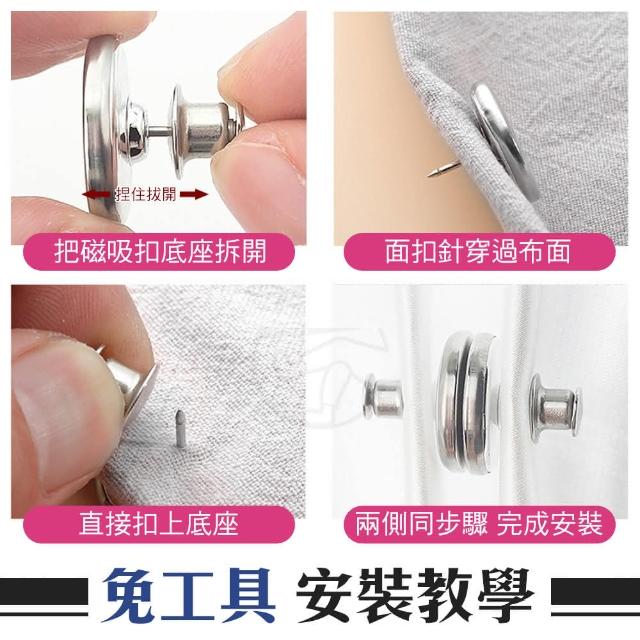 捏住拔開

把磁吸扣底座拆開

面扣針穿過布面

直接扣上底座

兩側同步驟 完成安裝

免工具 安裝教學