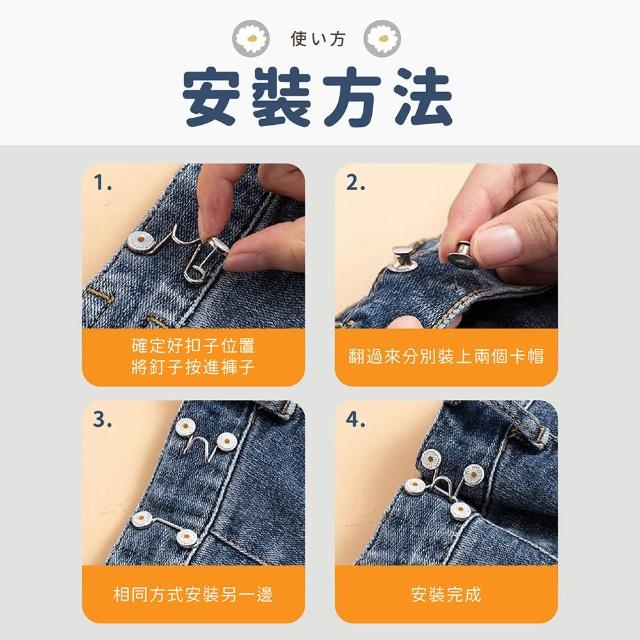 使い方

安裝方法

1.

確定好扣子位置
將釘子按進褲子

2.

翻過來分別裝上兩個卡帽

3.

相同方式安裝另一邊

4.

安裝完成