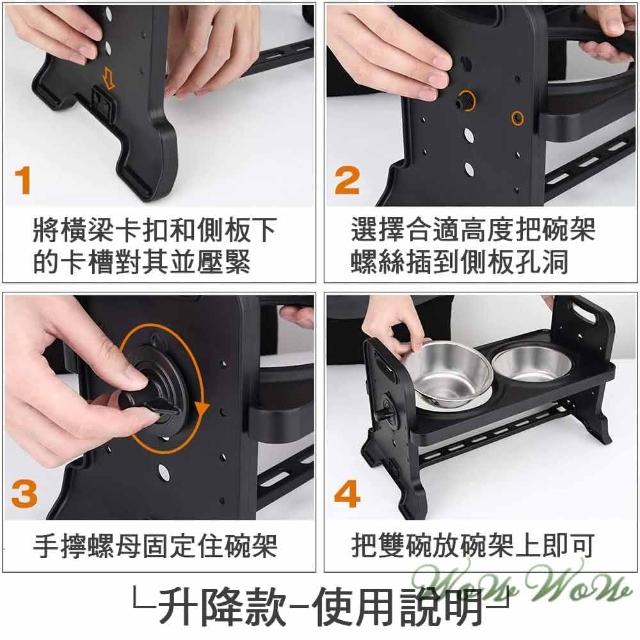 1

將橫梁卡扣和側板下的卡槽對其並壓緊

2

選擇合適高度把碗架螺絲插到側板孔洞

3

手擰螺母固定住碗架

4

把雙碗放碗架上即可

WoW WoW

└升降款-使用說明┘