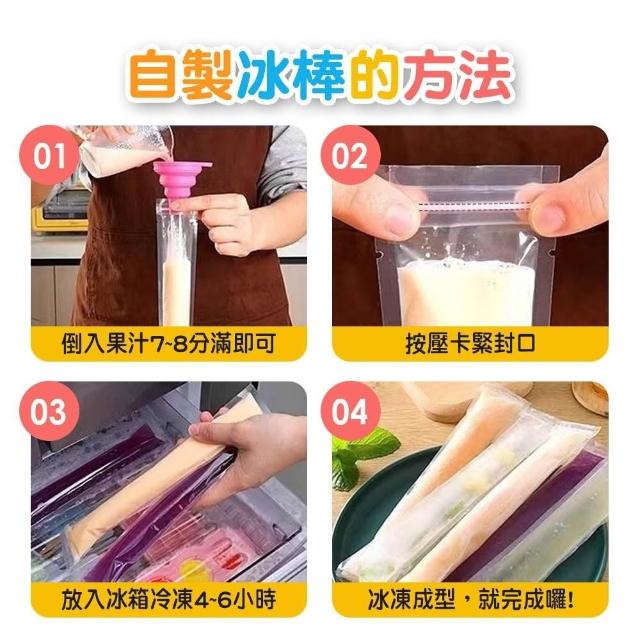 自製冰棒的方法

01
倒入果汁7~8分滿即可

02
按壓卡緊封口

03
放入冰箱冷凍4~6小時

04
冰凍成型，就完成囉!