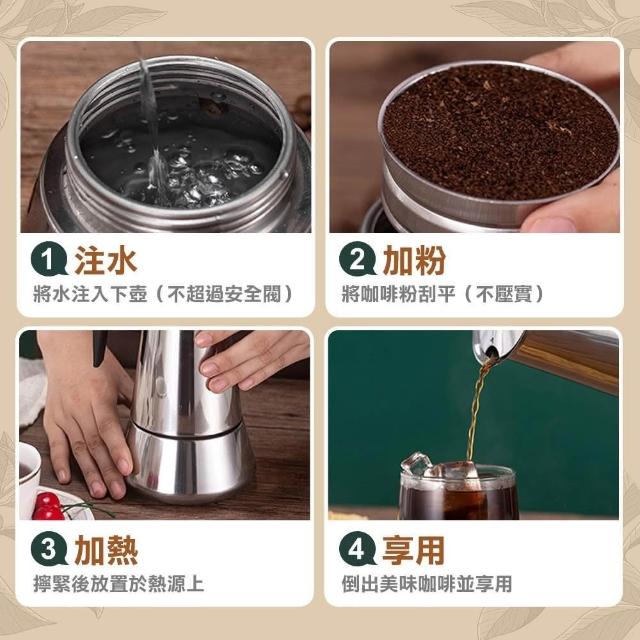 1 注水
將水注入下壺（不超過安全閥）

2 加粉
將咖啡粉刮平（不壓實）

3 加熱
擰緊後放置於熱源上

4 享用
倒出美味咖啡並享用