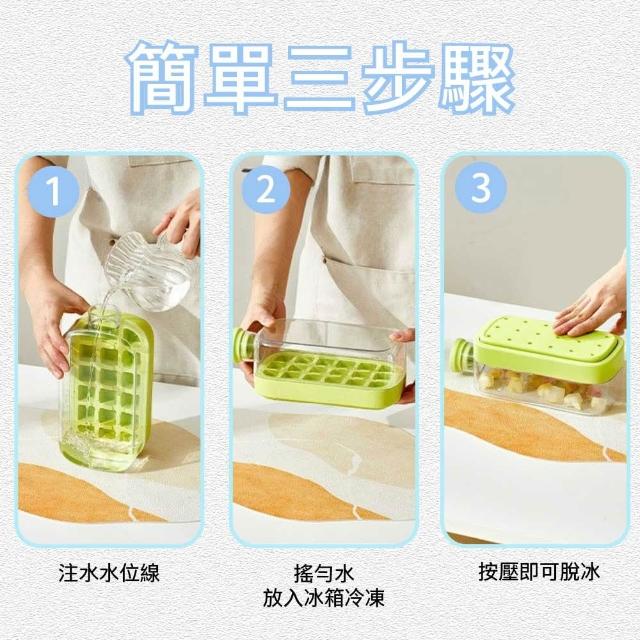 簡單三步驟

1

2

3

注水水位線

搖勻水
放入冰箱冷凍

按壓即可脫冰