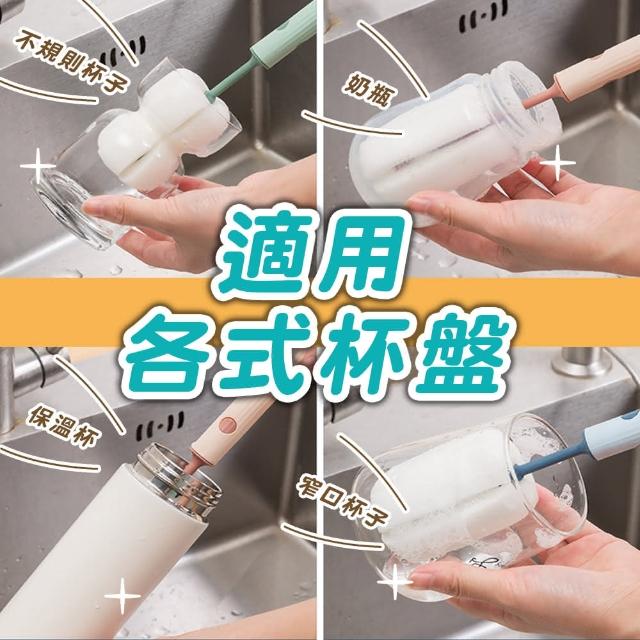 不規則杯子

奶瓶

適用
各式杯盤

保溫杯

窄口杯子