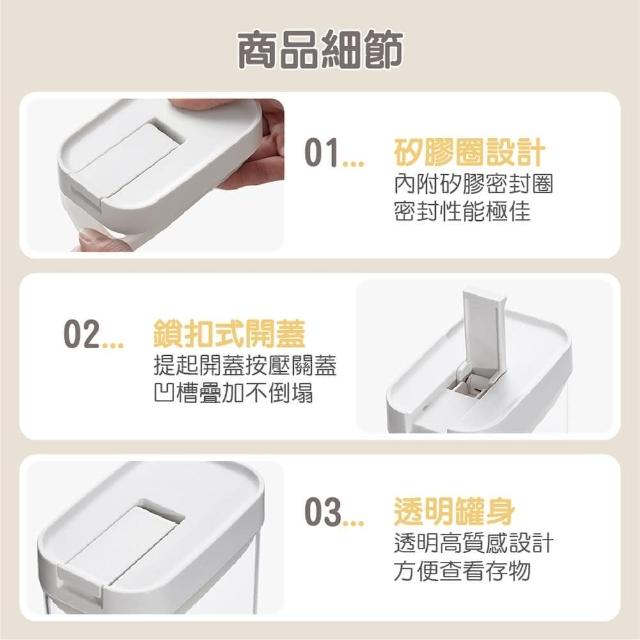 商品細節

01... 矽膠圈設計
內附矽膠密封圈
密封性能極佳

02... 鎖扣式開蓋
提起開蓋按壓關蓋
凹槽疊加不倒塌

03... 透明罐身
透明高質感設計
方便查看存物