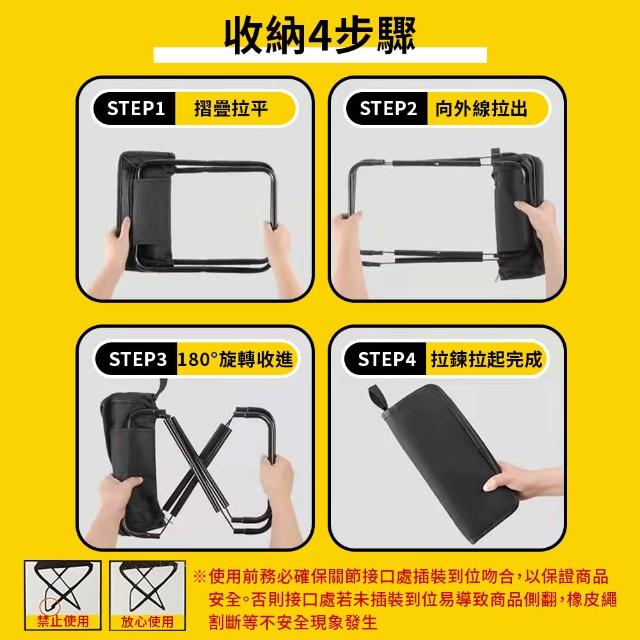 收納4步驟

STEP1 摺疊拉平

STEP2 向外線拉出

STEP3 180°旋轉收進

STEP4 拉鍊拉起完成

禁止使用

放心使用

※使用前務必確保關節接口處插裝到位吻合,以保證商品安全。否則接口處若未插裝到位易導致商品側翻,橡皮繩割斷等不安全現象發生