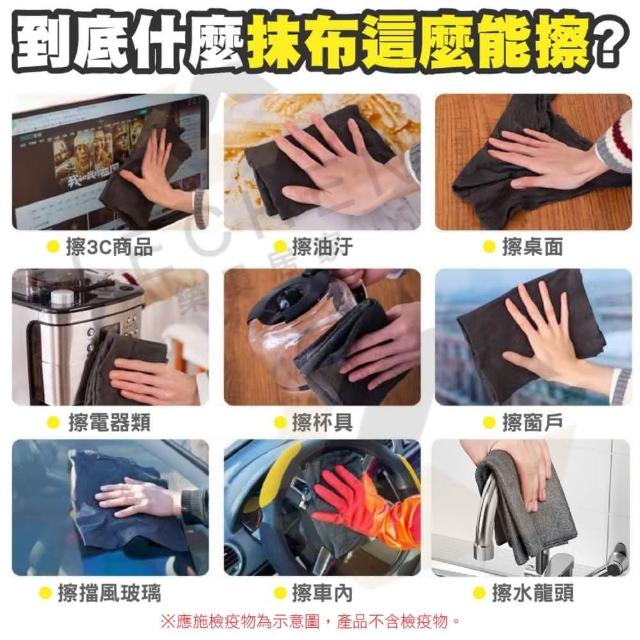 到底什麼抹布這麼能擦?

擦3C商品

擦油汙

擦桌面

擦電器類

擦杯具

擦窗戶

擦擋風玻璃

擦車內

擦水龍頭

※應施檢疫物為示意圖，產品不含檢疫物。