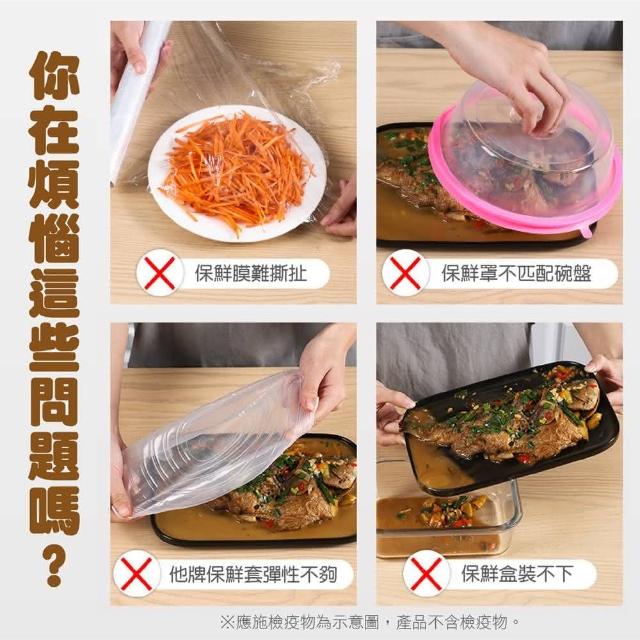 你在煩惱這些問題嗎？

保鮮膜難撕扯

保鮮罩不匹配碗盤

他牌保鮮套彈性不夠

保鮮盒裝不下

※應施檢疫物為示意圖，產品不含檢疫物。