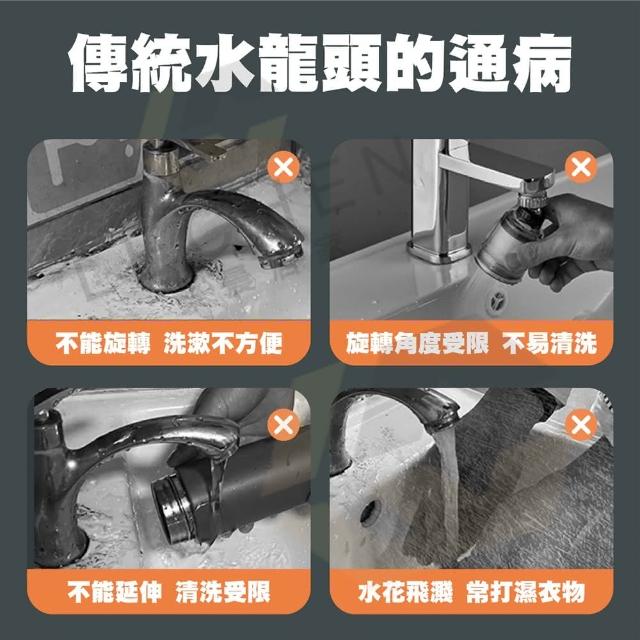 傳統水龍頭的通病

不能旋轉 洗漱不方便

旋轉角度受限 不易清洗

不能延伸 清洗受限

水花飛濺 常打濕衣物