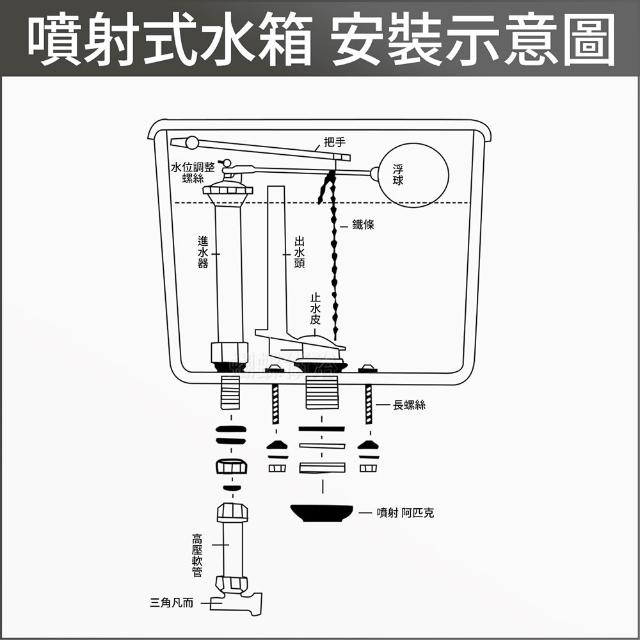 噴射式水箱 安裝示意圖

把手

水位調整螺絲

浮球

鐵條

進水器

出水頭

止水皮

長螺絲

噴射 阿匹克

高壓軟管

三角凡而