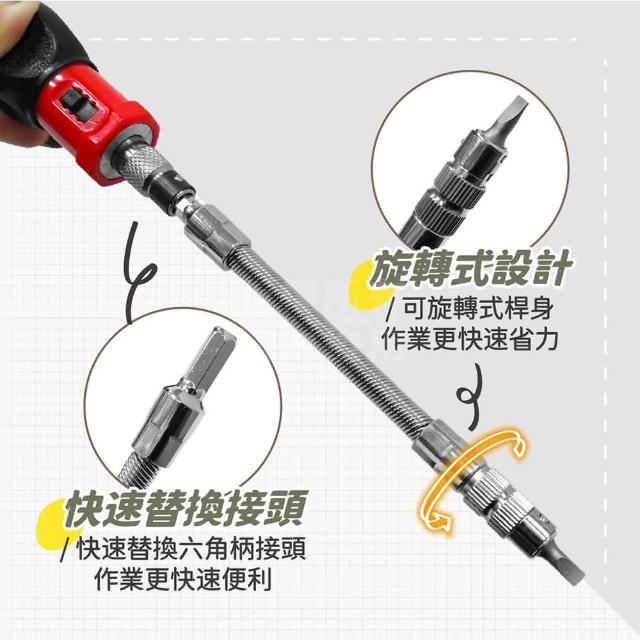 旋轉式設計
/ 可旋轉式桿身
作業更快速省力

快速替換接頭
/ 快速替換六角柄接頭
作業更快速便利