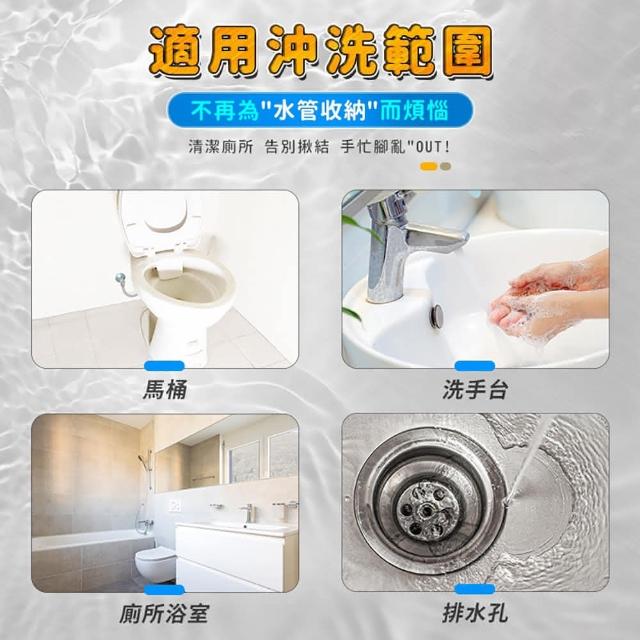 適用沖洗範圍

不再為"水管收納"而煩惱

清潔廁所 告別揪結 手忙腳亂"OUT!

馬桶

洗手台

廁所浴室

排水孔