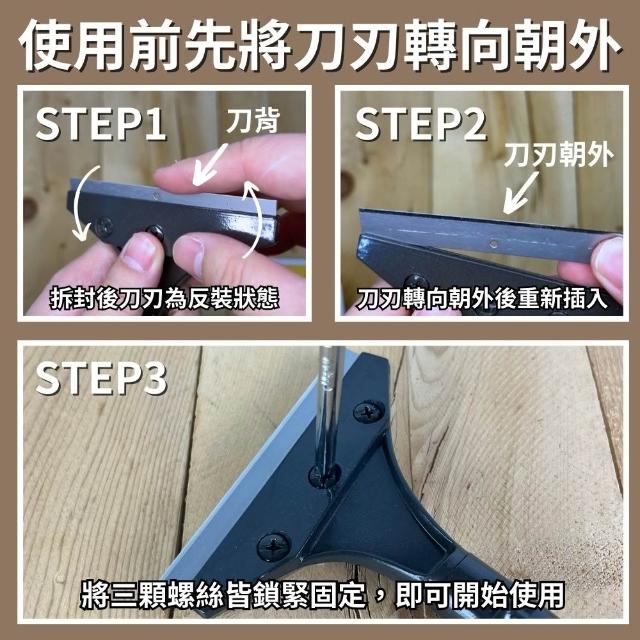 使用前先將刀刃轉向朝外

STEP1

刀背

拆封後刀刃為反裝狀態

STEP2

刀刃朝外

刀刃轉向朝外後重新插入

STEP3

將三顆螺絲皆鎖緊固定，即可開始使用