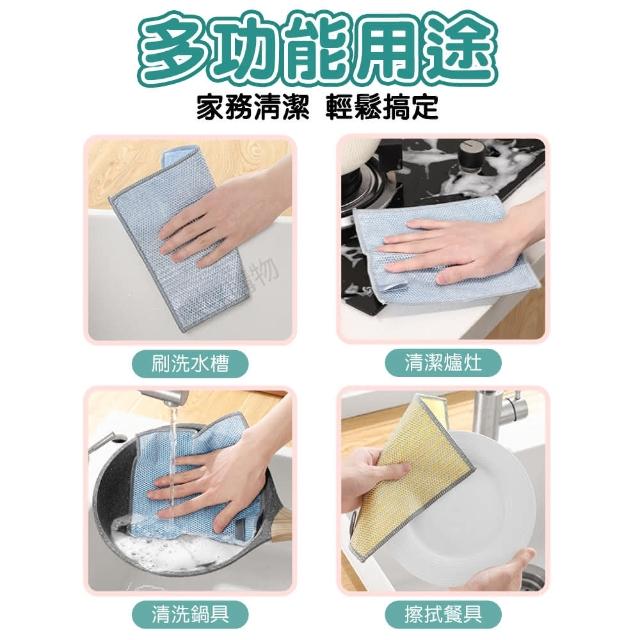 多功能用途
家務清潔 輕鬆搞定

刷洗水槽

清潔爐灶

清洗鍋具

擦拭餐具