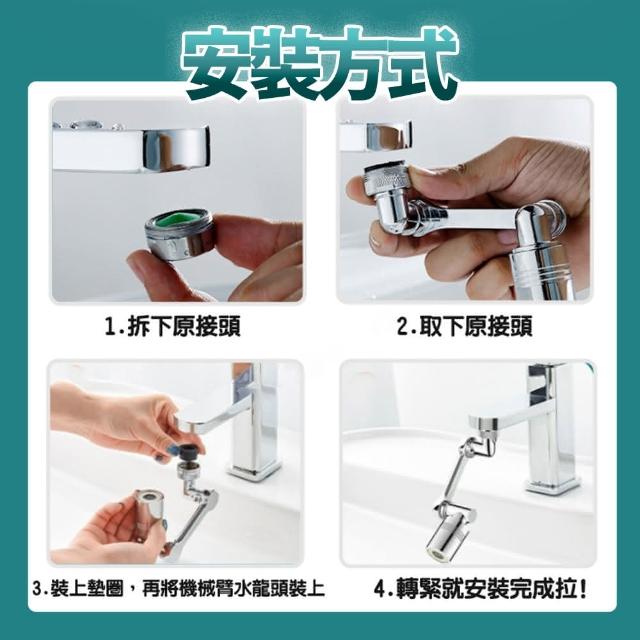 安裝方式

1.拆下原接頭

2.取下原接頭

3.裝上墊圈，再將機械臂水龍頭裝上

4.轉緊就安裝完成拉！