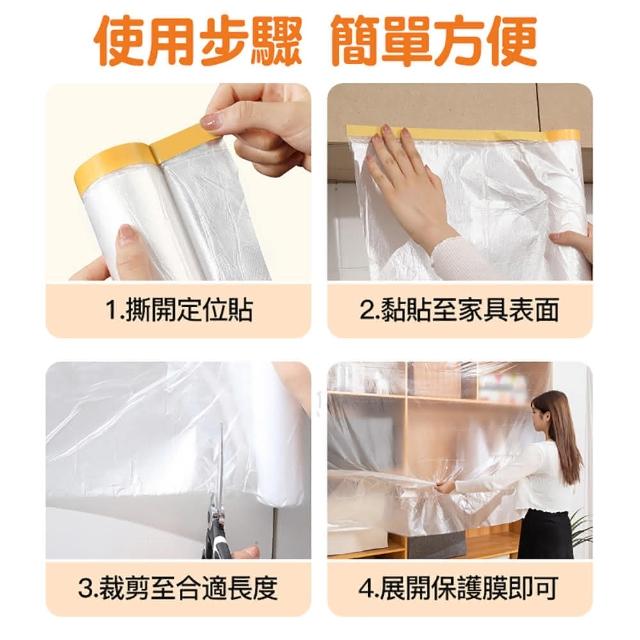 使用步驟 簡單方便

1.撕開定位貼

2.黏貼至家具表面

3.裁剪至合適長度

4.展開保護膜即可