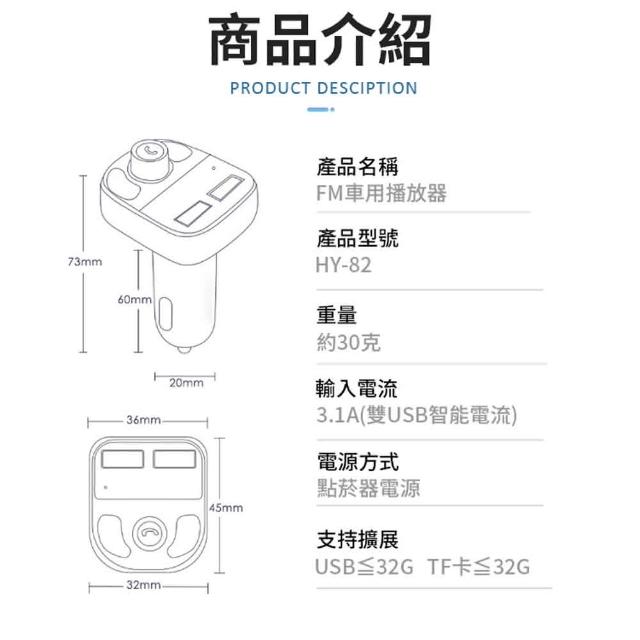 商品介紹

PRODUCT DESCIPTION

73mm

60mm

20mm

36mm

45mm

32mm

產品名稱
FM車用播放器

產品型號
HY-82

重量
約30克

輸入電流
3.1A(雙USB智能電流)

電源方式
點菸器電源

支持擴展
USB≦32G TF卡≦32G