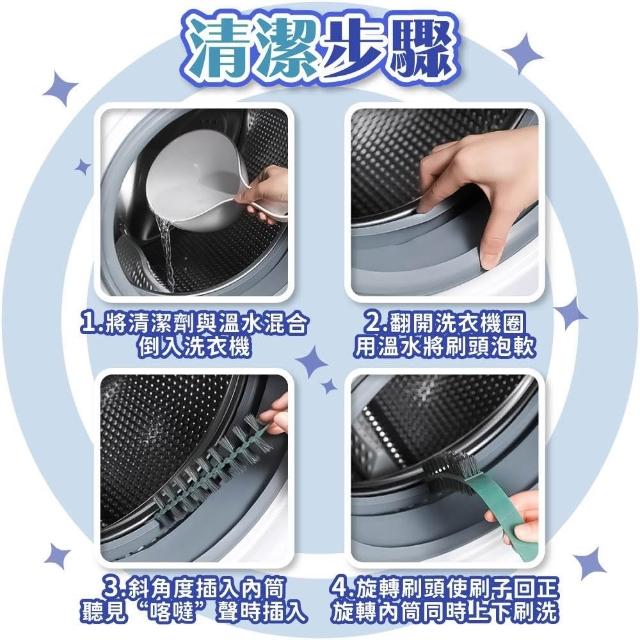 清潔步驟

1.將清潔劑與溫水混合
倒入洗衣機

2.翻開洗衣機圈
用溫水將刷頭泡軟

3.斜角度插入內筒
聽見“喀噠”聲時插入

4.旋轉刷頭使刷子回正
旋轉內筒同時上下刷洗