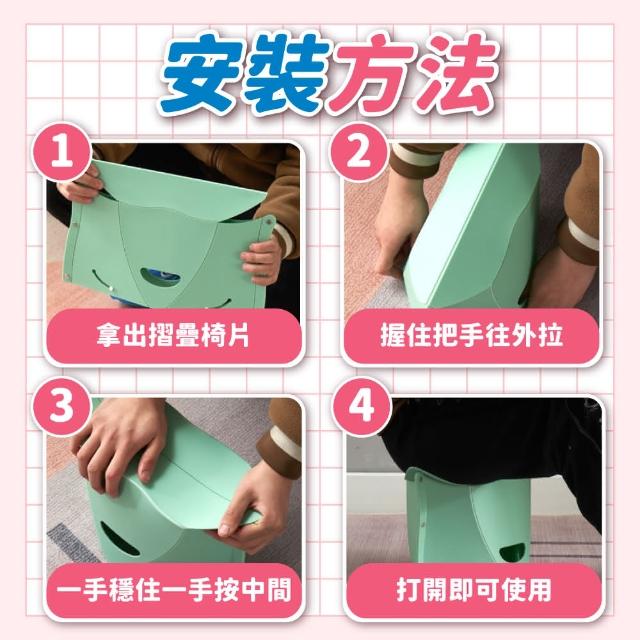 安裝方法

1
拿出摺疊椅片

2
握住把手往外拉

3
一手穩住一手按中間

4
打開即可使用