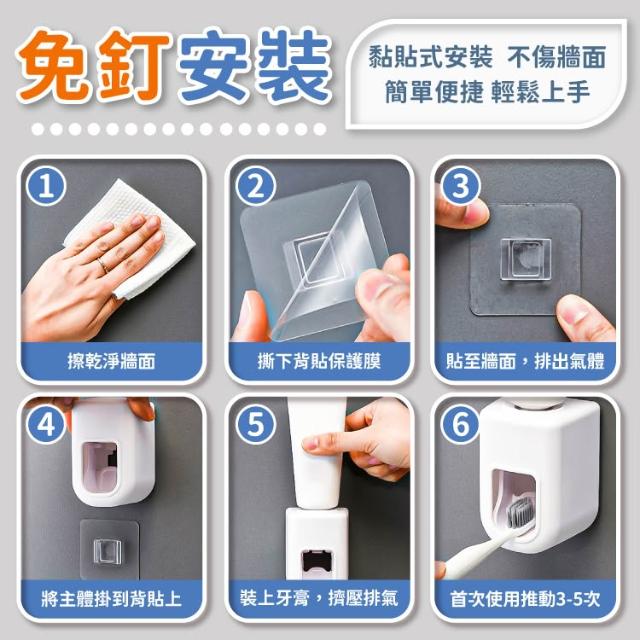 免釘安裝

黏貼式安裝 不傷牆面
簡單便捷 輕鬆上手

1
擦乾淨牆面

2
撕下背貼保護膜

3
貼至牆面，排出氣體

4
將主體掛到背貼上

5
裝上牙膏，擠壓排氣

6
首次使用推動3-5次