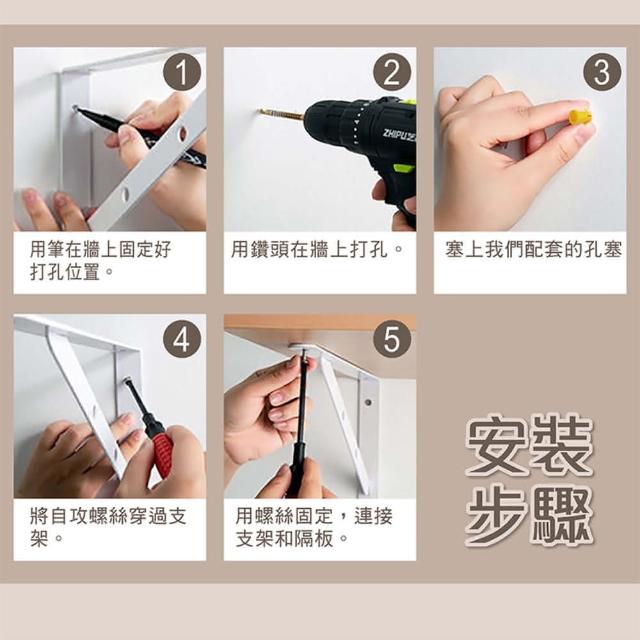 1

用筆在牆上固定好打孔位置。

2

ZHIPU

用鑽頭在牆上打孔。

3

塞上我們配套的孔塞

4

將自攻螺絲穿過支架。

5

用螺絲固定，連接支架和隔板。

安裝步驟