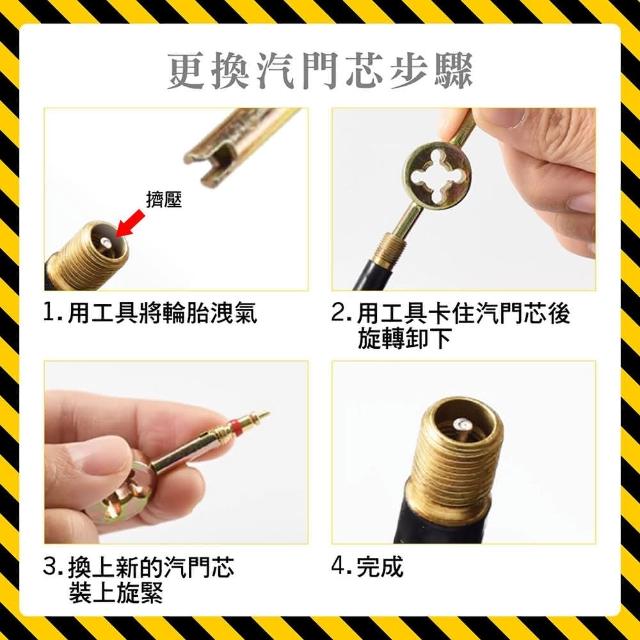 更換汽門芯步驟

擠壓

1.用工具將輪胎洩氣

2.用工具卡住汽門芯後旋轉卸下

3.換上新的汽門芯裝上旋緊

4.完成